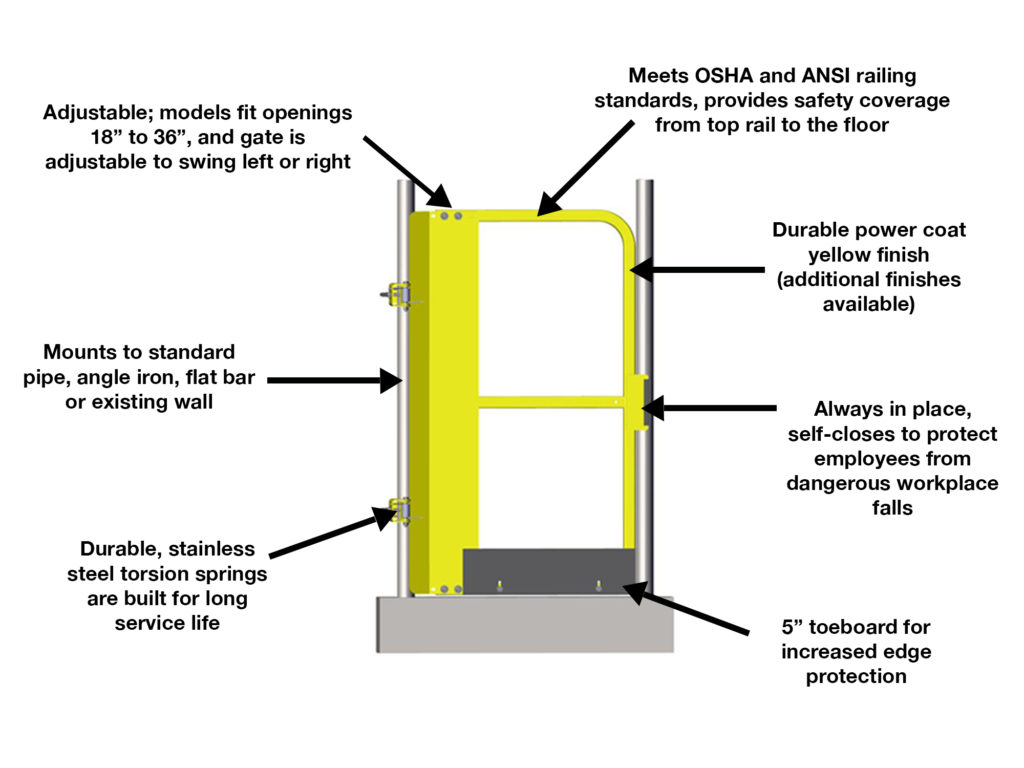 Adjustable; models fit openings 18” to 36”, and gate is adjustable to swing left or right

Meets OSHA and ANSI railing standards, provides safety coverage from top rail to the floor

Durable power coat yellow finish (additional finishes available)

Mounts to standard pipe, angle iron, flat bar or existing wall

Always in place, self-closes to protect employees from dangerous workplace falls

Durable, stainless steel torsion springs are built for long service life

5” toeboard for increased edge protection