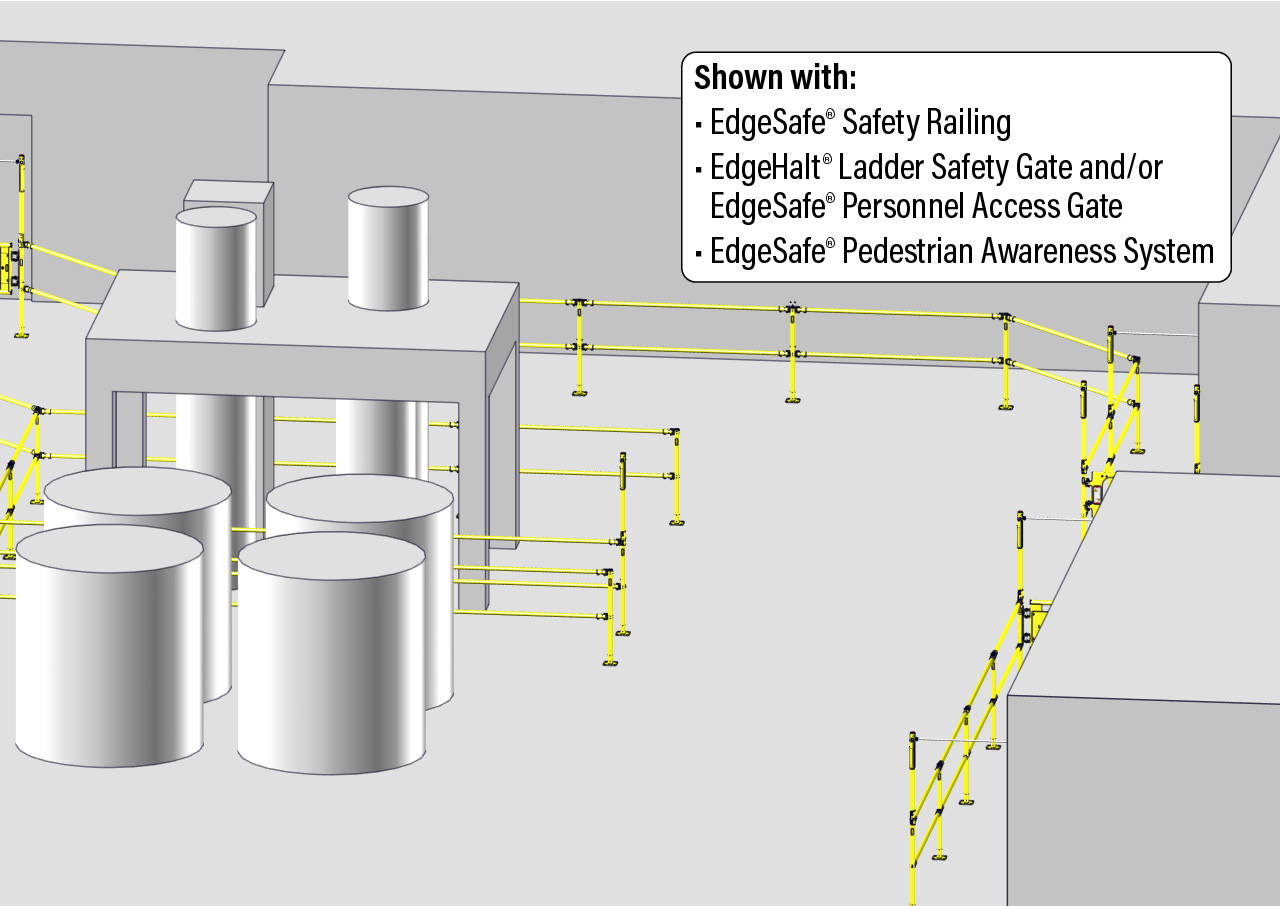 Shown with:
▪ EdgeSafe® Safety Railing
▪ EdgeHalt® Ladder Safety Gate and/or EdgeSafe® Personnel Access Gate
▪ EdgeSafe® Pedestrian Awareness System