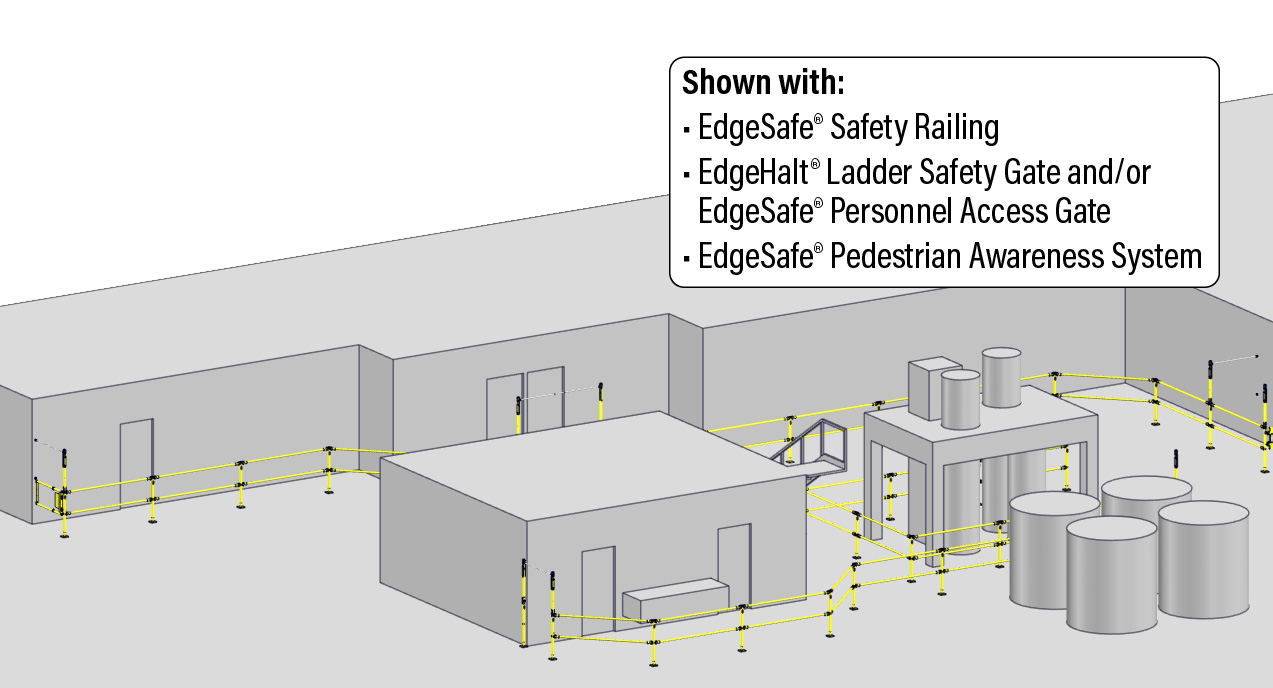 Shown with:
▪ EdgeSafe® Safety Railing
▪ EdgeHalt® Ladder Safety Gate and/or EdgeSafe® Personnel Access Gate
▪ EdgeSafe® Pedestrian Awareness System